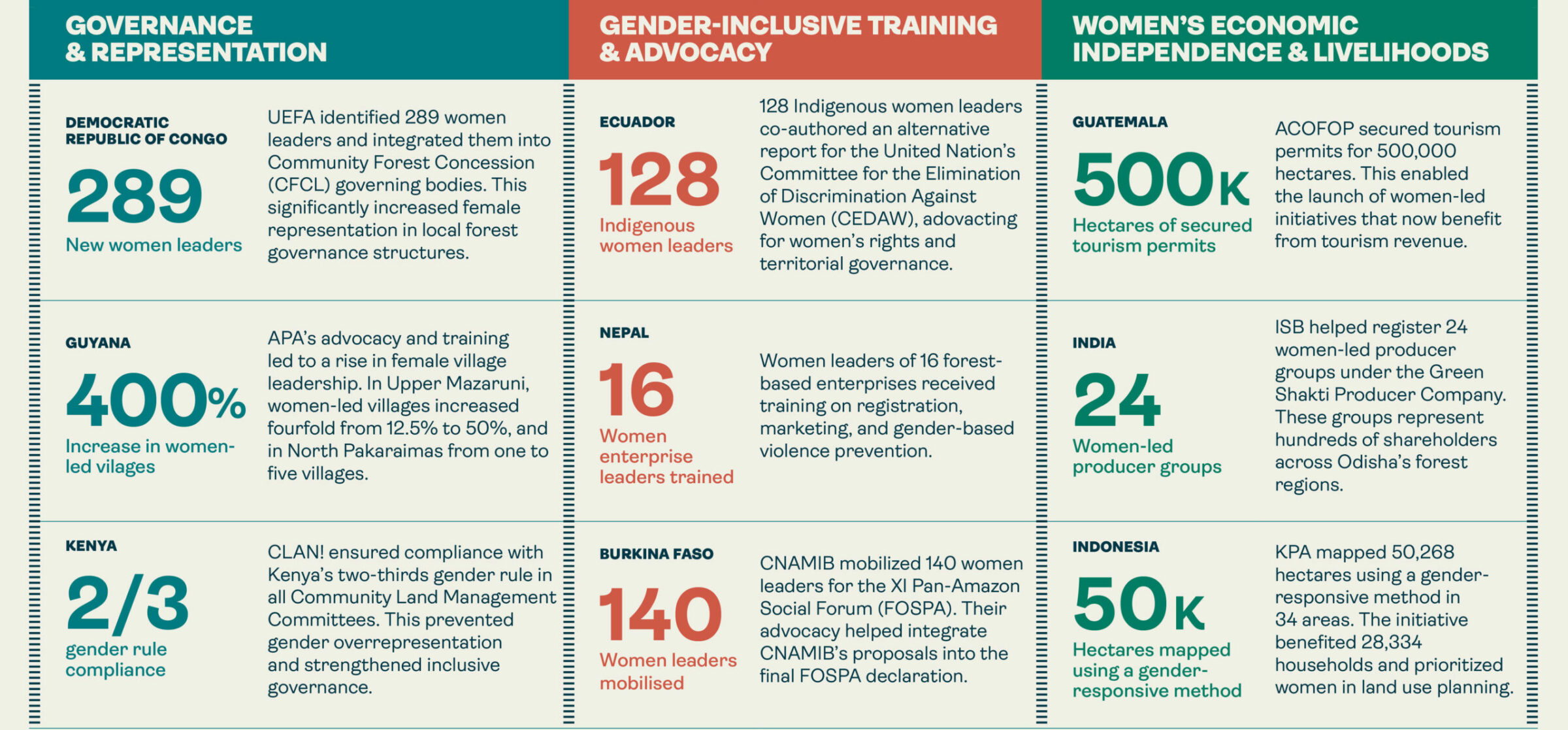 GOVERNANCE & REPRESENTATION

DEMOCRATIC REPUBLIC OF CONGO

289

New women leaders

UEFA identified 289 women leaders and integrated them into Community Forest Concession (CFCL) governing bodies. This significantly increased female representation in local forest governance structures.

GUYANA

400%

Increase in women-led vilages

APA's advocacy and training led to a rise in female village leadership. In Upper Mazaruni, women-led villages increased fourfold from 12.5% to 50%, and in North Pakaraimas from one to five villages.

KENYA

2/3

gender rule compliance

CLAN! ensured compliance with Kenya's two-thirds gender rule in all Community Land Management Committees. This prevented gender overrepresentation and strengthened inclusive governance.

GENDER-INCLUSIVE TRAINING & ADVOCACY

ECUADOR

128

Indigenous women leaders

128 Indigenous women leaders co-authored an alternative report for the United Nation's Committee for the Elimination of Discrimination Against Women (CEDAW), adovacting for women's rights and territorial governance.

NEPAL

16

Women enterprise leaders trained

Women leaders of 16 forest-based enterprises received training on registration, marketing, and gender-based violence prevention.

BURKINA FASO

140

Women leaders mobilised

CNAMIB mobilized 140 women leaders for the XI Pan-Amazon Social Forum (FOSPA). Their advocacy helped integrate CNAMIB's proposals into the final FOSPA declaration.

WOMEN'S ECONOMIC INDEPENDENCE & LIVELIHOODS

GUATEMALA

500K

Hectares of secured tourism permits

ACOFOP secured tourism permits for 500,000 hectares. This enabled the launch of women-led initiatives that now benefit from tourism revenue.

INDIA

24

Women-led producer groups

ISB helped register 24 women-led producer groups under the Green Shakti Producer Company. These groups represent hundreds of shareholders across Odisha's forest regions.

INDONESIA

50K

Hectares mapped using a gender-responsive method

KPA mapped 50,268 hectares using a gender-responsive method in 34 areas. The initiative benefited 28,334 households and prioritized women in land use planning.