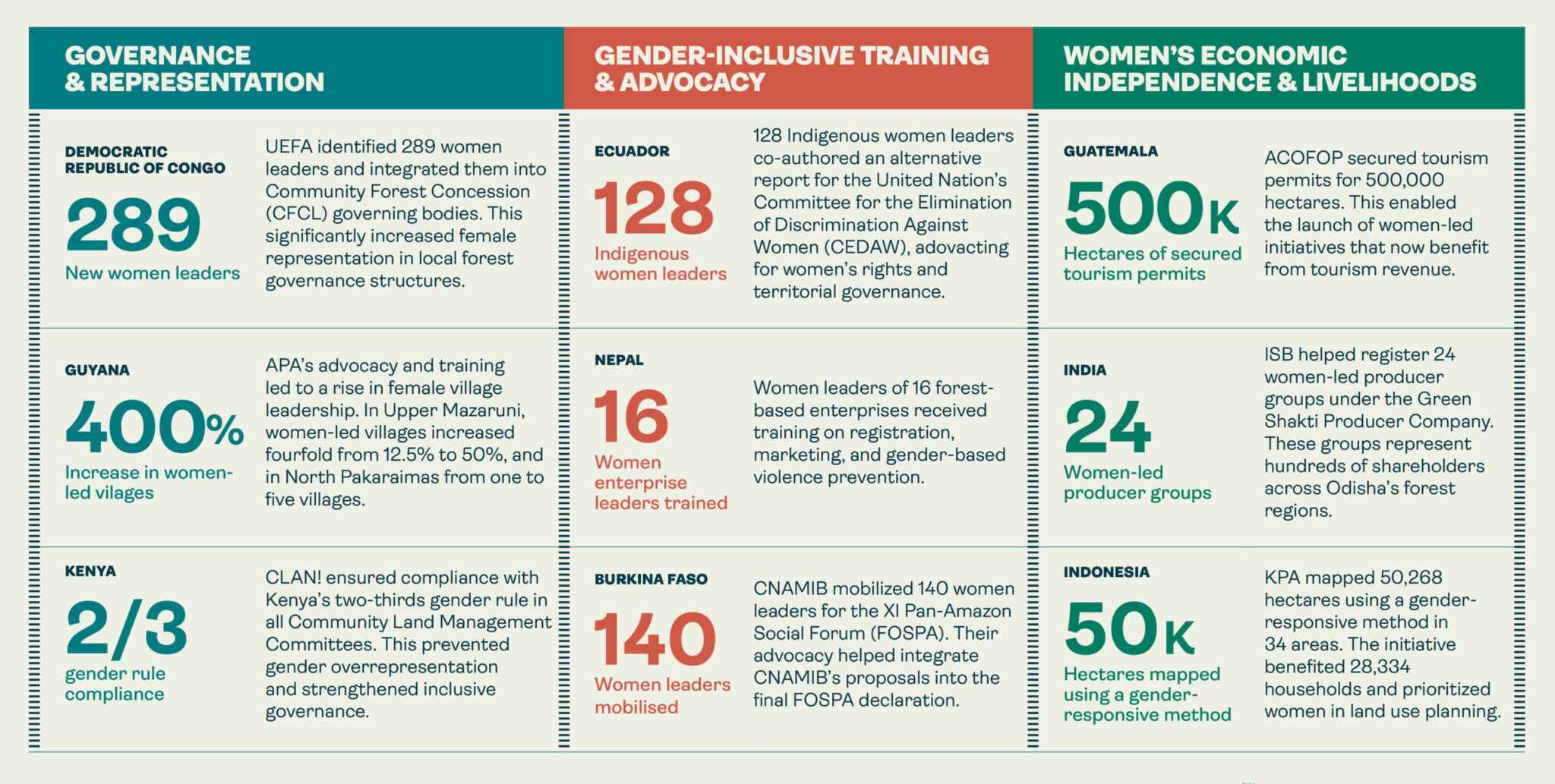 GOVERNANCE & REPRESENTATION

DEMOCRATIC REPUBLIC OF CONGO

289

New women leaders

UEFA identified 289 women leaders and integrated them into Community Forest Concession (CFCL) governing bodies. This significantly increased female representation in local forest governance structures.

GUYANA

400%

Increase in women-led vilages

APA's advocacy and training led to a rise in female village leadership. In Upper Mazaruni, women-led villages increased fourfold from 12.5% to 50%, and in North Pakaraimas from one to five villages.

KENYA

2/3

gender rule compliance

CLAN! ensured compliance with Kenya's two-thirds gender rule in all Community Land Management Committees. This prevented gender overrepresentation and strengthened inclusive governance.

GENDER-INCLUSIVE TRAINING & ADVOCACY

ECUADOR

128

Indigenous women leaders

128 Indigenous women leaders co-authored an alternative report for the United Nation's Committee for the Elimination of Discrimination Against Women (CEDAW), adovacting for women's rights and territorial governance.

NEPAL

16

Women enterprise leaders trained

Women leaders of 16 forest-based enterprises received training on registration, marketing, and gender-based violence prevention.

BURKINA FASO

140

Women leaders mobilised

CNAMIB mobilized 140 women leaders for the XI Pan-Amazon Social Forum (FOSPA). Their advocacy helped integrate CNAMIB's proposals into the final FOSPA declaration.

WOMEN'S ECONOMIC INDEPENDENCE & LIVELIHOODS

GUATEMALA

500K

Hectares of secured tourism permits

ACOFOP secured tourism permits for 500,000 hectares. This enabled the launch of women-led initiatives that now benefit from tourism revenue.

INDIA

24

Women-led producer groups

ISB helped register 24 women-led producer groups under the Green Shakti Producer Company. These groups represent hundreds of shareholders across Odisha's forest regions.

INDONESIA

50K

Hectares mapped using a gender-responsive method

KPA mapped 50,268 hectares using a gender-responsive method in 34 areas. The initiative benefited 28,334 households and prioritized women in land use planning.